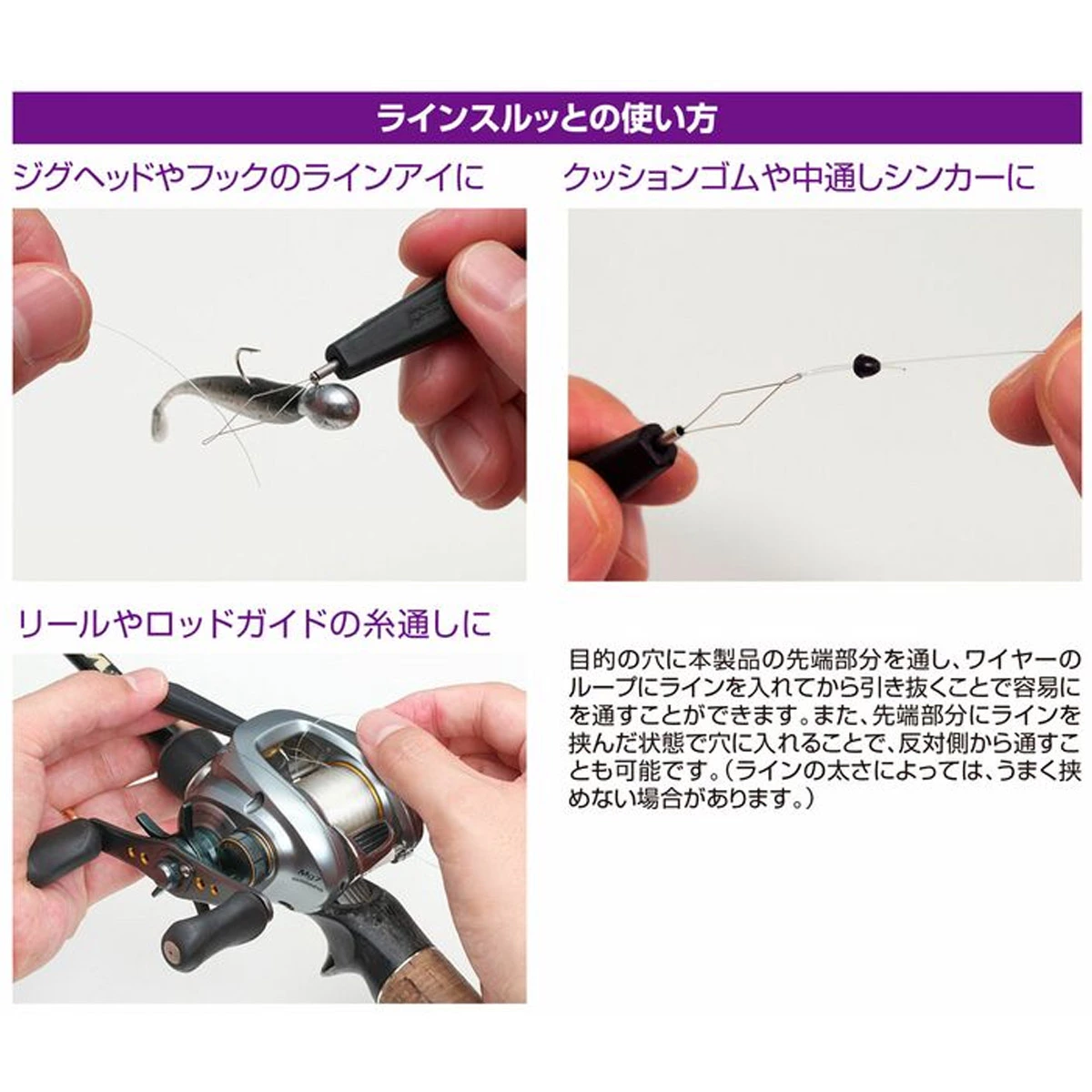 ラインスルッとの使い方

ジグヘッドやフックのラインアイに

クッションゴムや中通しシンカーに

リールやロッドガイドの糸通しに

目的の穴に本製品の先端部分を通し、ワイヤーのループにラインを入れてから引き抜くことで容易にを通すことができます。また、先端部分にラインを挟んだ状態で穴に入れることで、反対側から通すことも可能です。（ラインの太さによっては、うまく挟めない場合があります。）